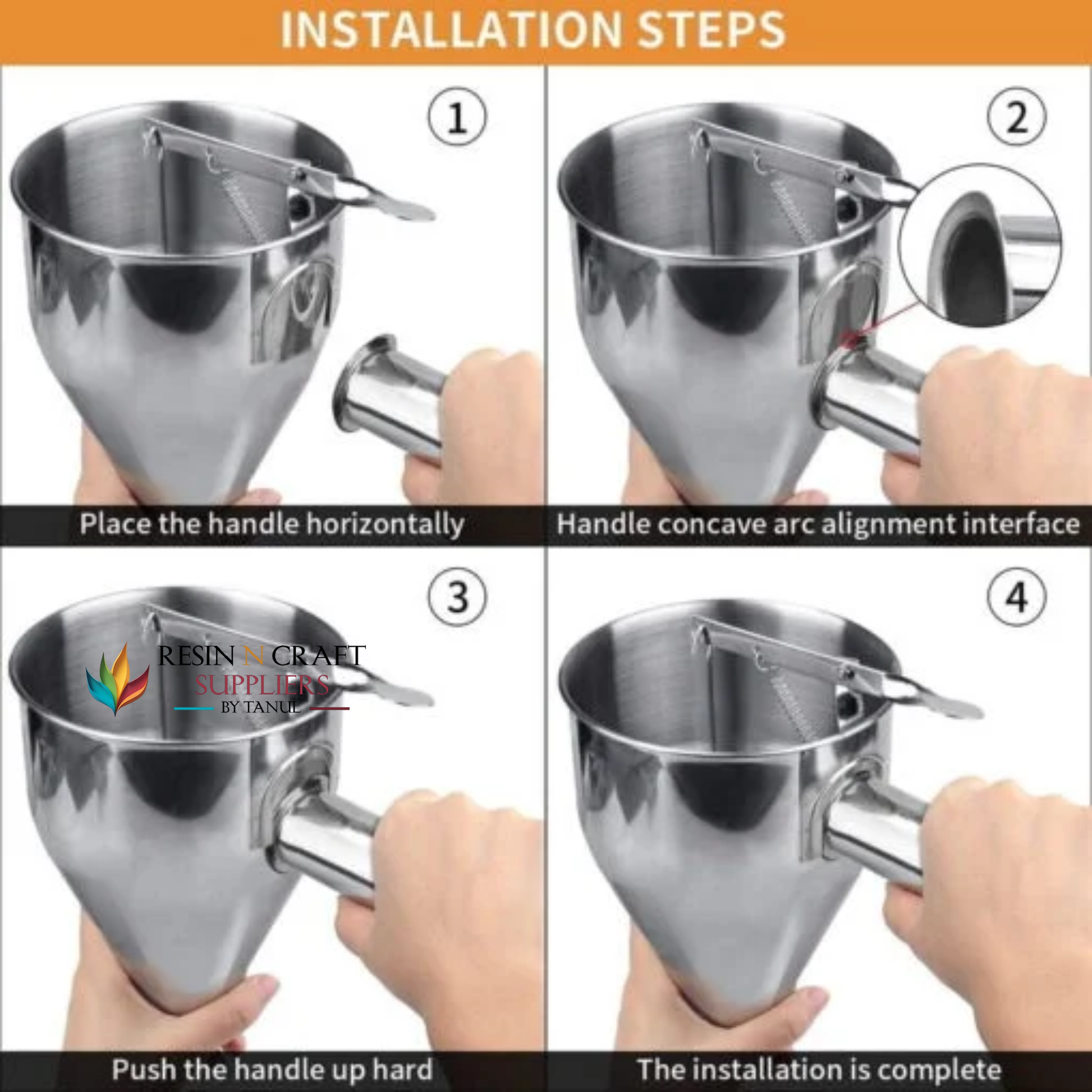 INSTALLATION STEPS

1

Place the handle horizontally

2

Handle concave arc alignment interface

3

RESIN N CRAFT SUPPLIERS BY TANUL

Push the handle up hard

4

The installation is complete